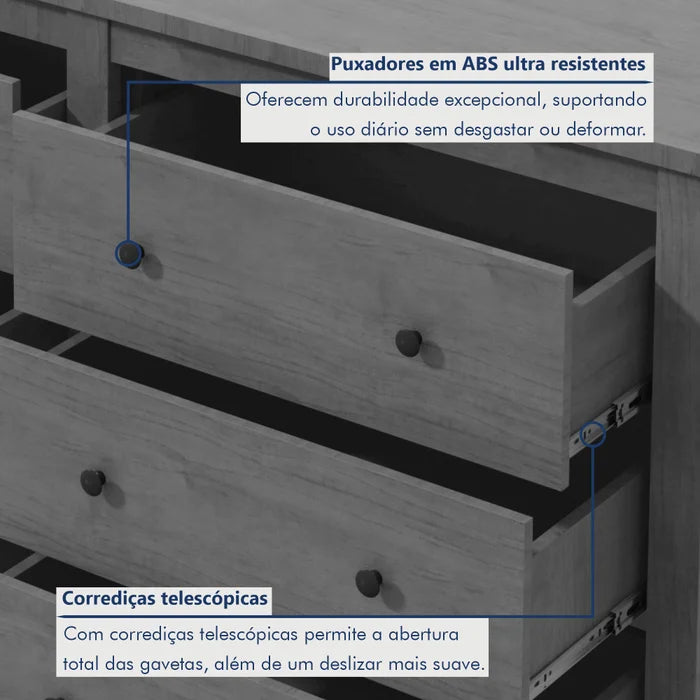 Puxadores em ABS ultra resistentes

Oferecem durabilidade excepcional, suportando o uso diário sem desgastar ou deformar.

Corrediças telescópicas

Com corrediças telescópicas permite a abertura total das gavetas, além de um deslizar mais suave.