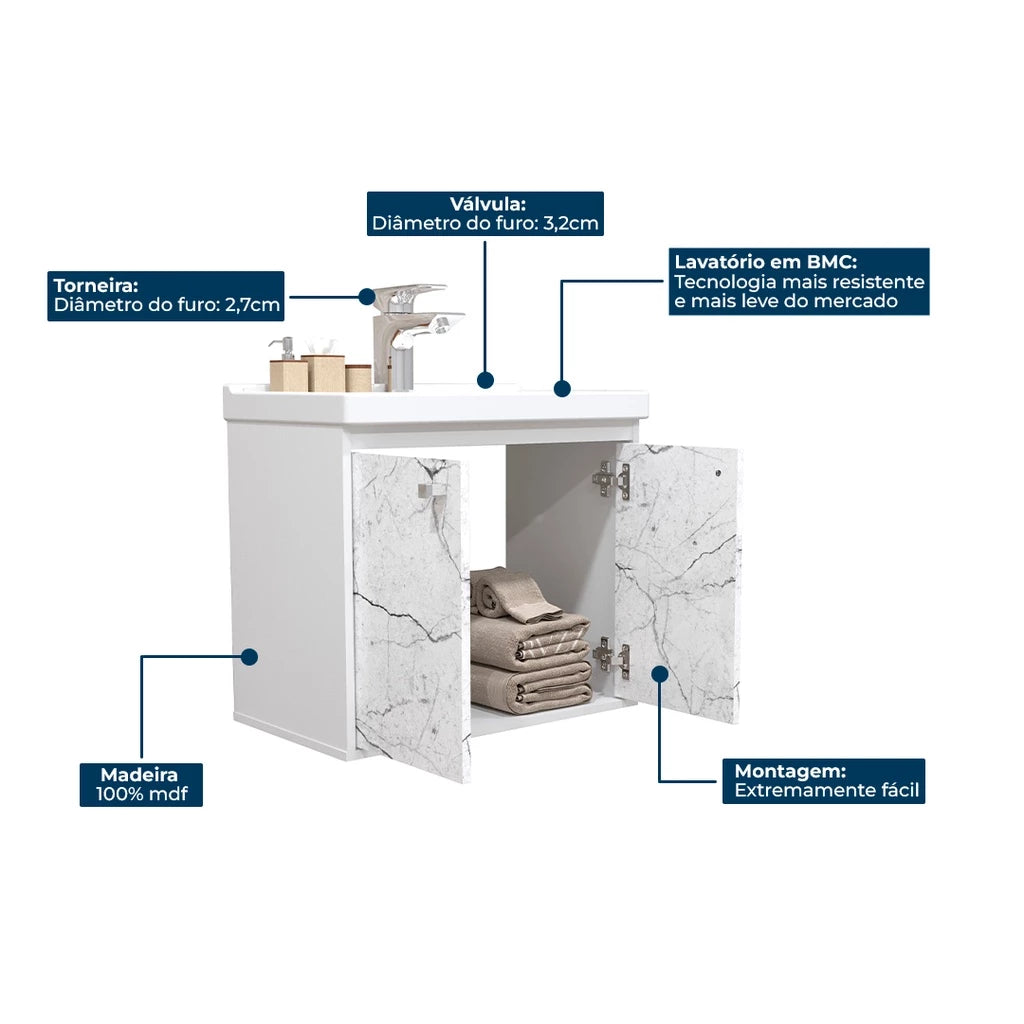 Válvula:
Diâmetro do furo: 3,2cm

Torneira:
Diâmetro do furo: 2,7cm

Lavatório em BMC:
Tecnologia mais resistente e mais leve do mercado

Madeira
100% mdf

Montagem:
Extremamente fácil